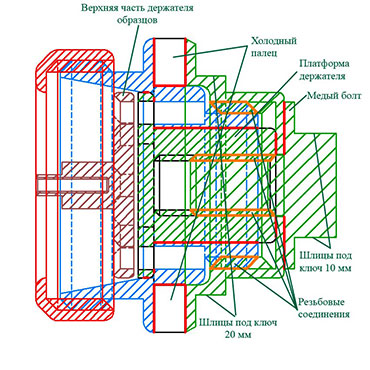 Верхняя часть держателя образцов

Холодный палец

Платформа держателя

Медый болт

Шлицы под ключ 10 мм

Резьбовые соединения

Шлицы под ключ 20 мм